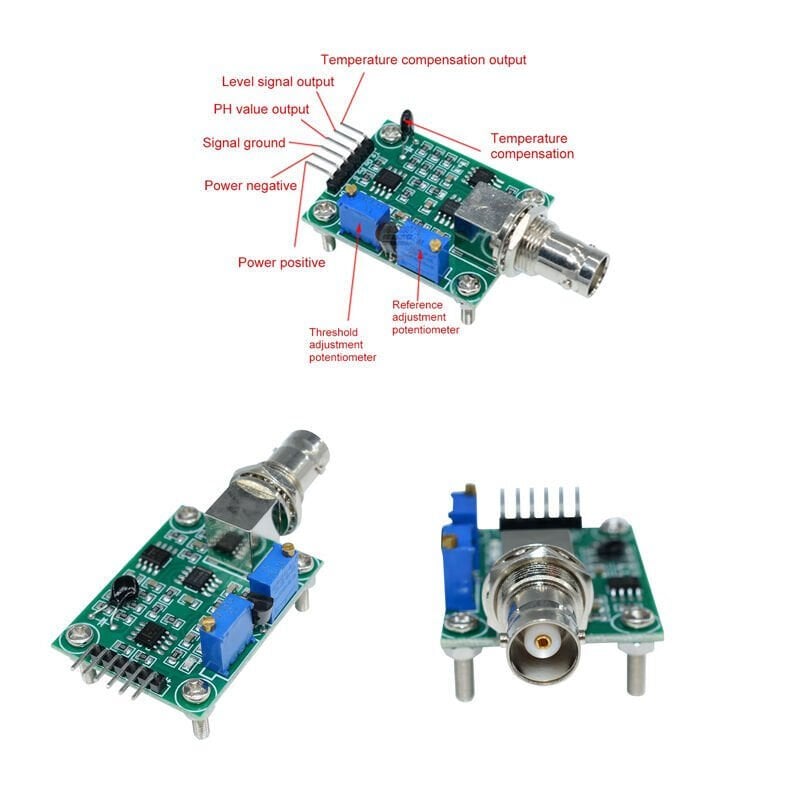 Temperature compensation output
Level signal output
PH value output
Signal ground
Power negative
Power positive
Temperature compensation
Reference adjustment potentiometer
Threshold adjustment potentiometer