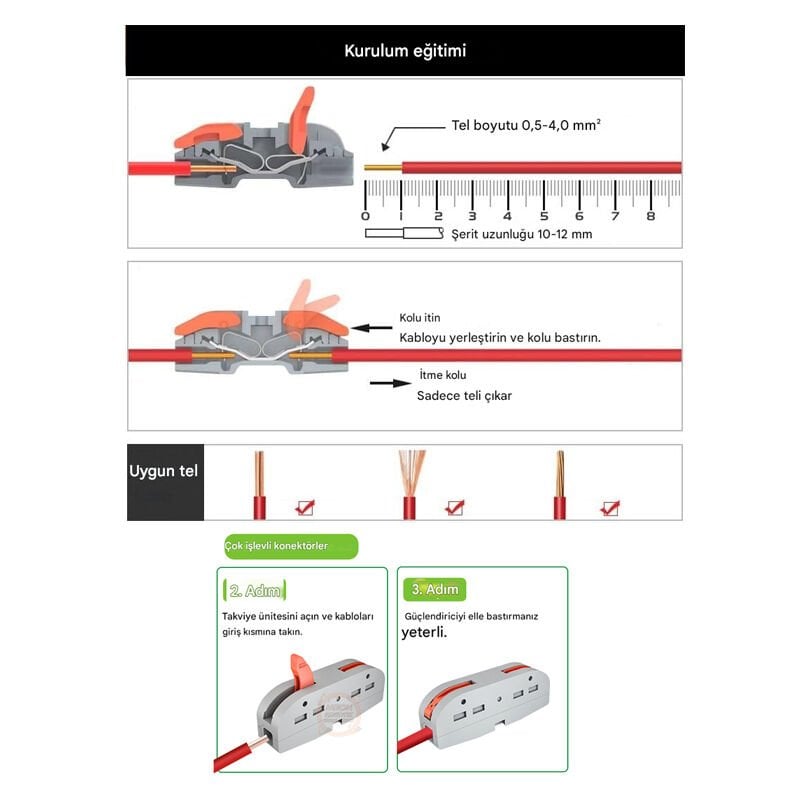 Kurulum eğitimi

Tel boyutu 0,5-4,0 mm²

0 1 2 3 4 5 6 7 8

Şerit uzunluğu 10-12 mm

Kolu itin
Kabloyu yerleştirin ve kolu bastırın.

İtme kolu
Sadece teli çıkar

Uygun tel

Çok işlevli konektörler

2. Adım
Takviye ünitesini açın ve kabloları giriş kısmına takın.

3. Adım
Güçlendiriciyi elle bastırmanız yeterli.