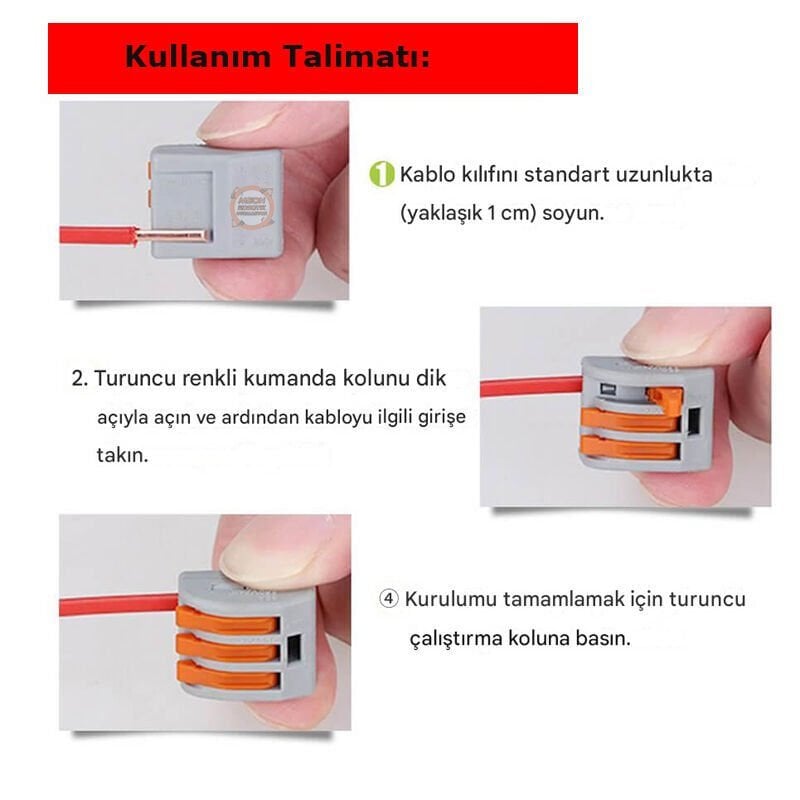 Kullanım Talimatı:

① Kablo kılıfını standart uzunlukta (yaklaşık 1 cm) soyun.

2. Turuncu renkli kumanda kolunu dik açıyla açın ve ardından kabloyu ilgili girişe takın.

④ Kurulumu tamamlamak için turuncu çalıştırma koluna basın.