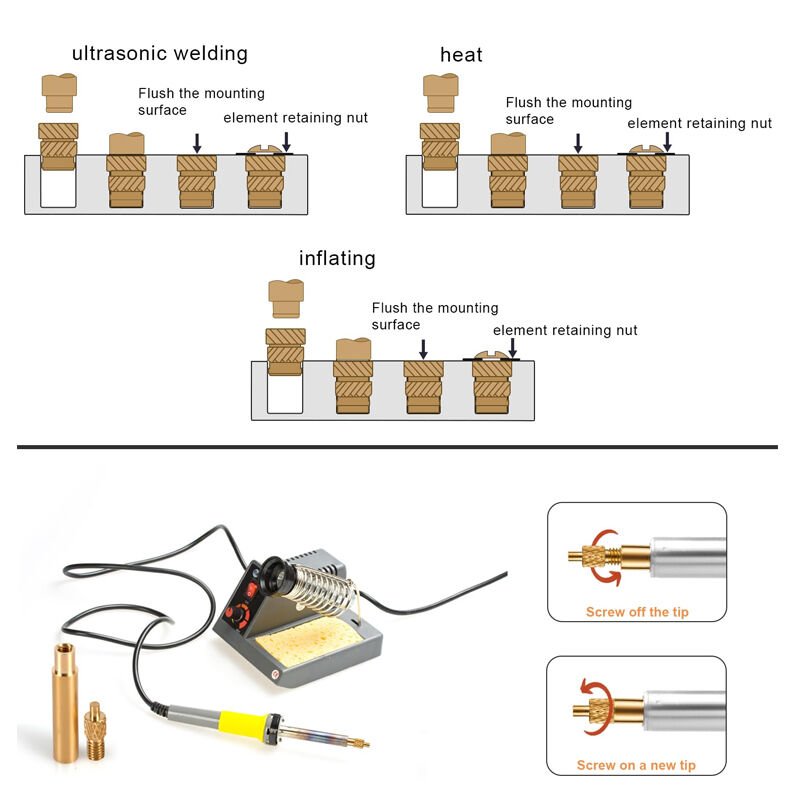 ultrasonic welding

Flush the mounting surface

element retaining nut

heat

Flush the mounting surface

element retaining nut

inflating

Flush the mounting surface

element retaining nut

Screw off the tip

Screw on a new tip